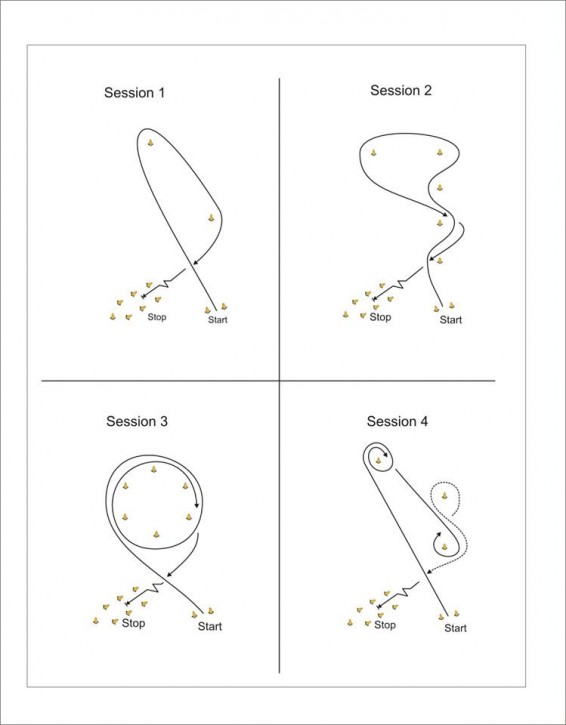 Session 1

Stop

Start

Session 2

Stop

Start

Session 3

Stop

Start

Session 4

Stop

Start